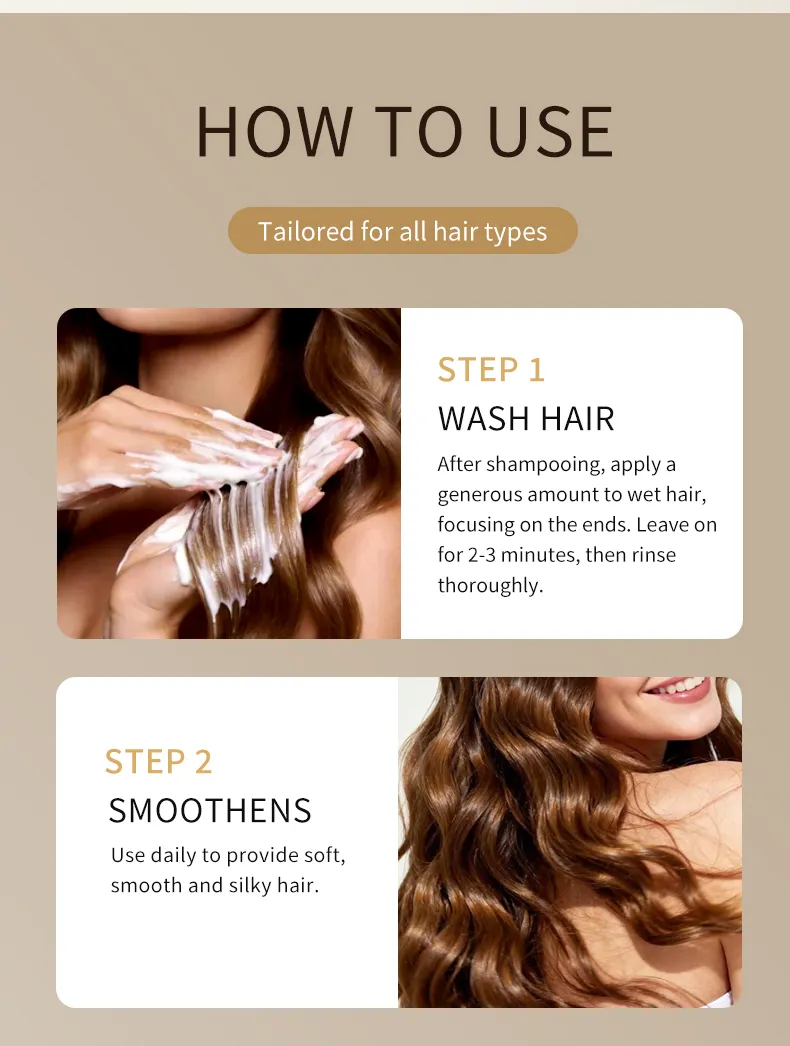 HOW TO USE

Tailored for all hair types

STEP 1

WASH HAIR

After shampooing, apply a generous amount to wet hair, focusing on the ends. Leave on for 2-3 minutes, then rinse thoroughly.

STEP 2

SMOOTHENS

Use daily to provide soft, smooth and silky hair.